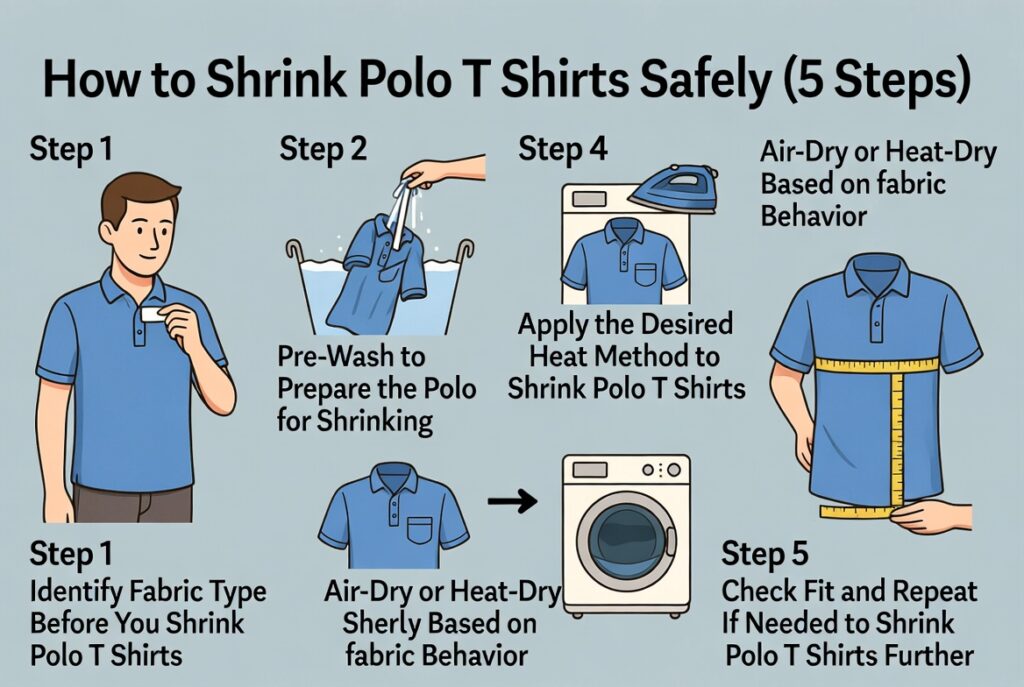 How to Shrink Polo T Shirts Safely (5 Steps)

Step 1

Step 2

Step 4

Air-Dry or Heat-Dry Based on fabric Behavior

Pre-Wash to Prepare the Polo for Shrinking

Apply the Desired Heat Method to Shrink Polo T Shirts

Step 1
Identify Fabric Type Before You Shrink Polo T Shirts

Air-Dry or Heat-Dry Sherly Based on fabric Behavior

Step 5
Check Fit and Repeat If Needed to Shrink Polo T Shirts Further