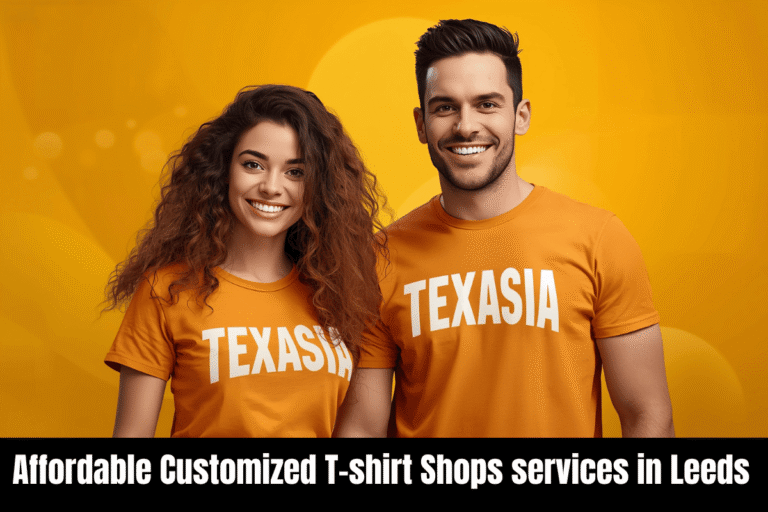 TEXASIA

TEXASIA

Affordable Customized T-shirt Shops services in Leeds